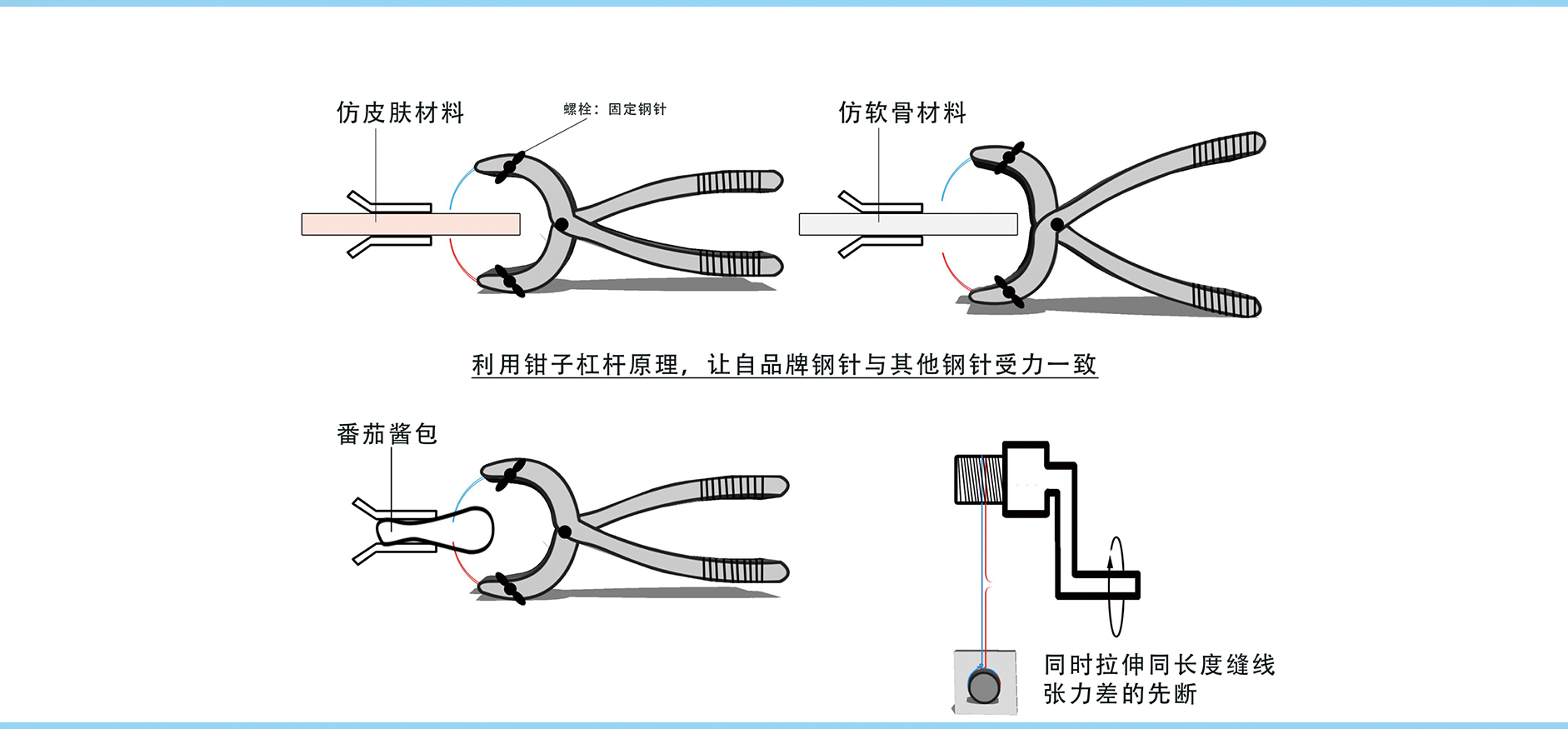 仿皮肤材料

螺栓：固定钢针

仿软骨材料

利用钳子杠杆原理，让自品牌钢针与其他钢针受力一致

番茄酱包

同时拉伸同长度缝线
张力差的先断