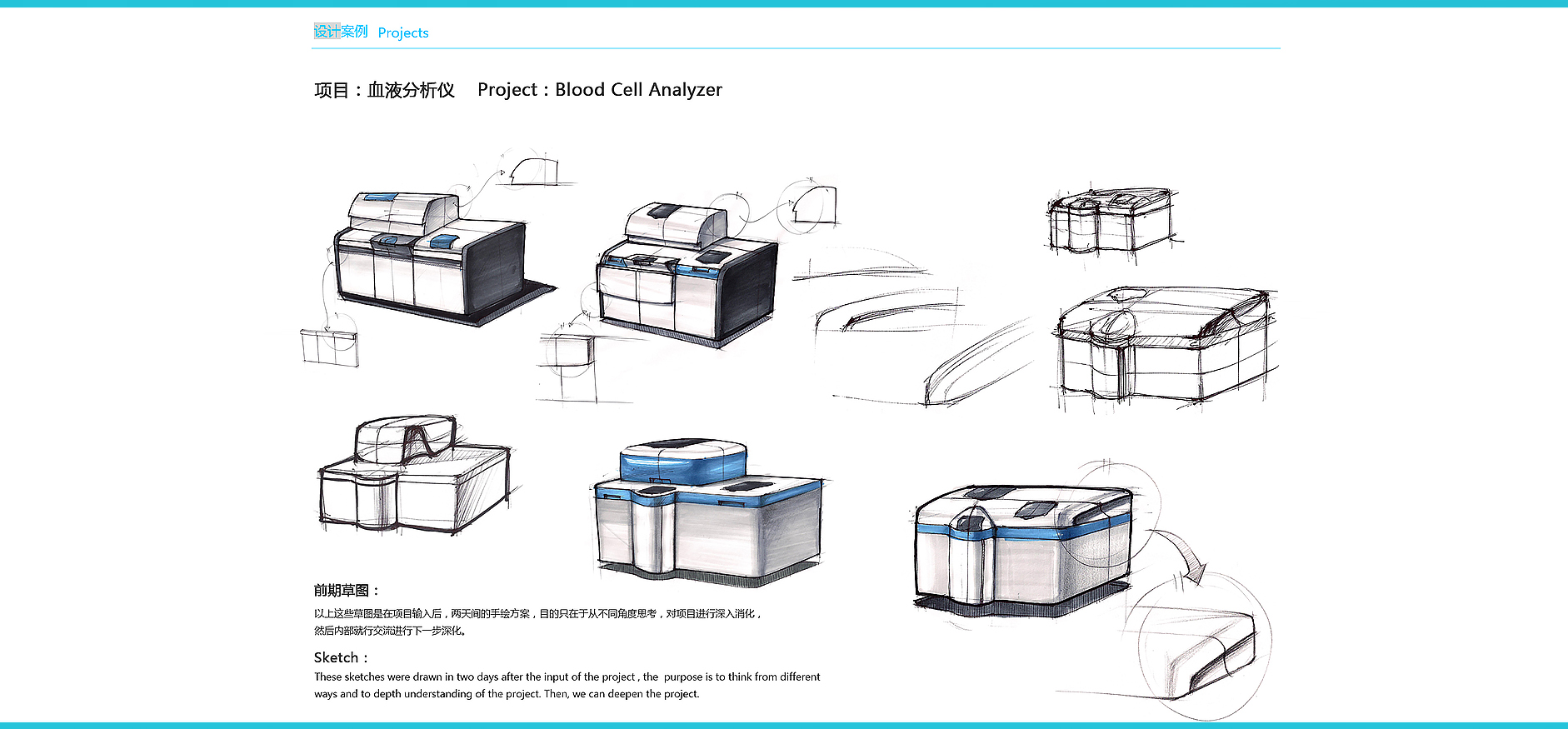 设计案例 Projects

项目：血液分析仪 Project：Blood Cell Analyzer

前期草图：

以上这些草图是在项目输入后，两天间的手绘方案，目的只在于从不同角度思考，对项目进行深入消化，然后内部就行交流进行下一步深化。

Sketch：

These sketches were drawn in two days after the input of the project , the purpose is to think from different ways and to depth understanding of the project. Then, we can deepen the project.