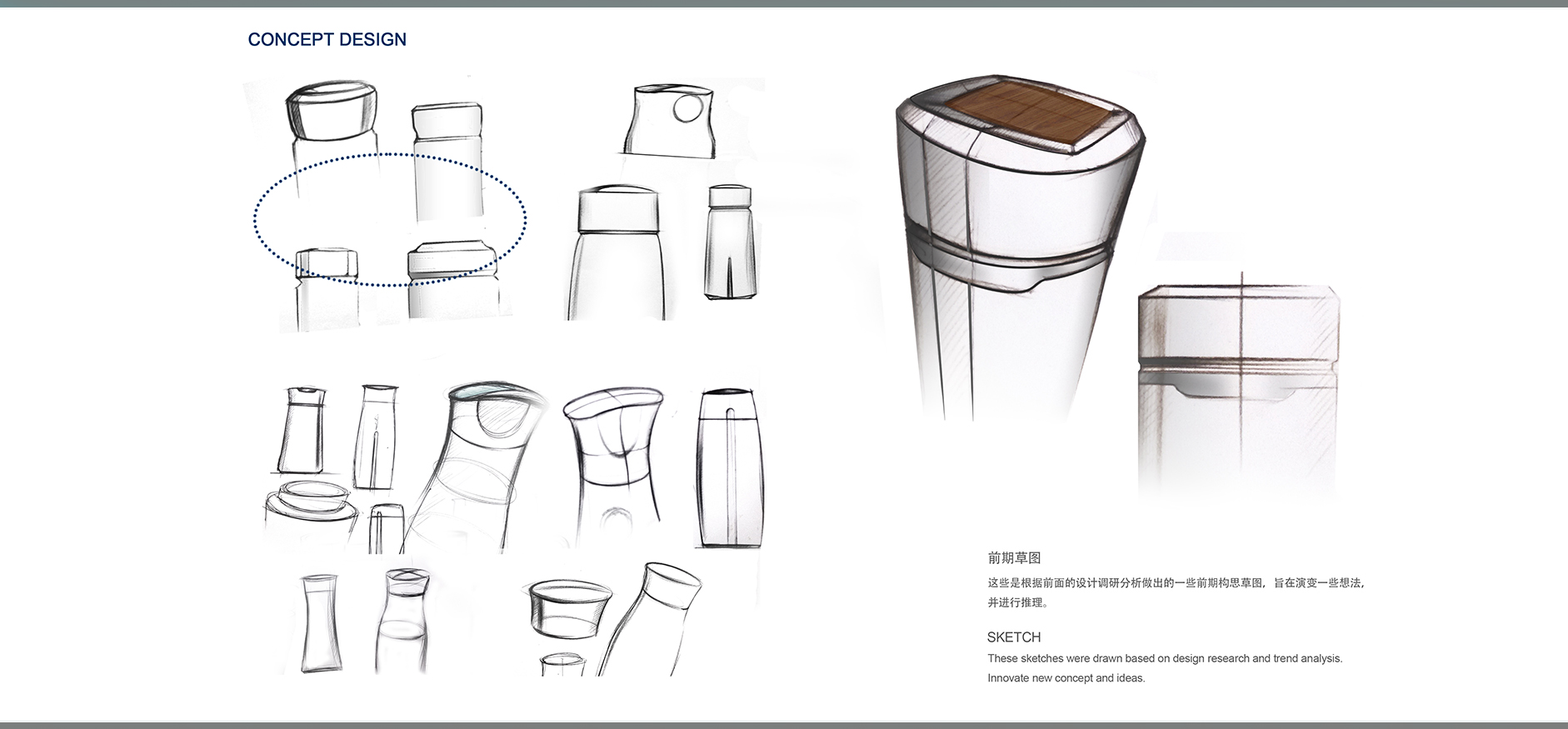 CONCEPT DESIGN

前期草图

这些是根据前面的设计调研分析做出的一些前期构思草图，旨在演变一些想法，并进行推理。

SKETCH

These sketches were drawn based on design research and trend analysis. Innovate new concept and ideas.